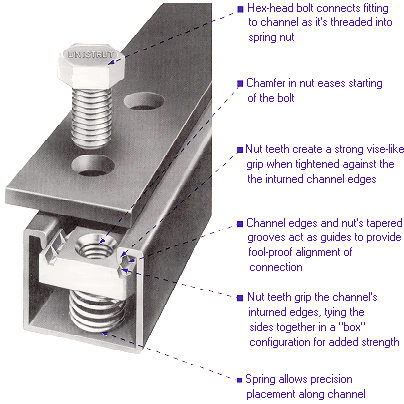 UNISTRUT

■ Hex-head bolt connects fitting to channel as it's threaded into spring nut

■ Chamfer in nut eases starting of the bolt

■ Nut teeth create a strong vise-like grip when tightened against the the inturned channel edges

■ Channel edges and nut's tapered grooves act as guides to provide fool-proof alignment of connection

■ Nut teeth grip the channel's inturned edges, tying the sides together in a "box" configuration for added strength

■ Spring allows precision placement along channel